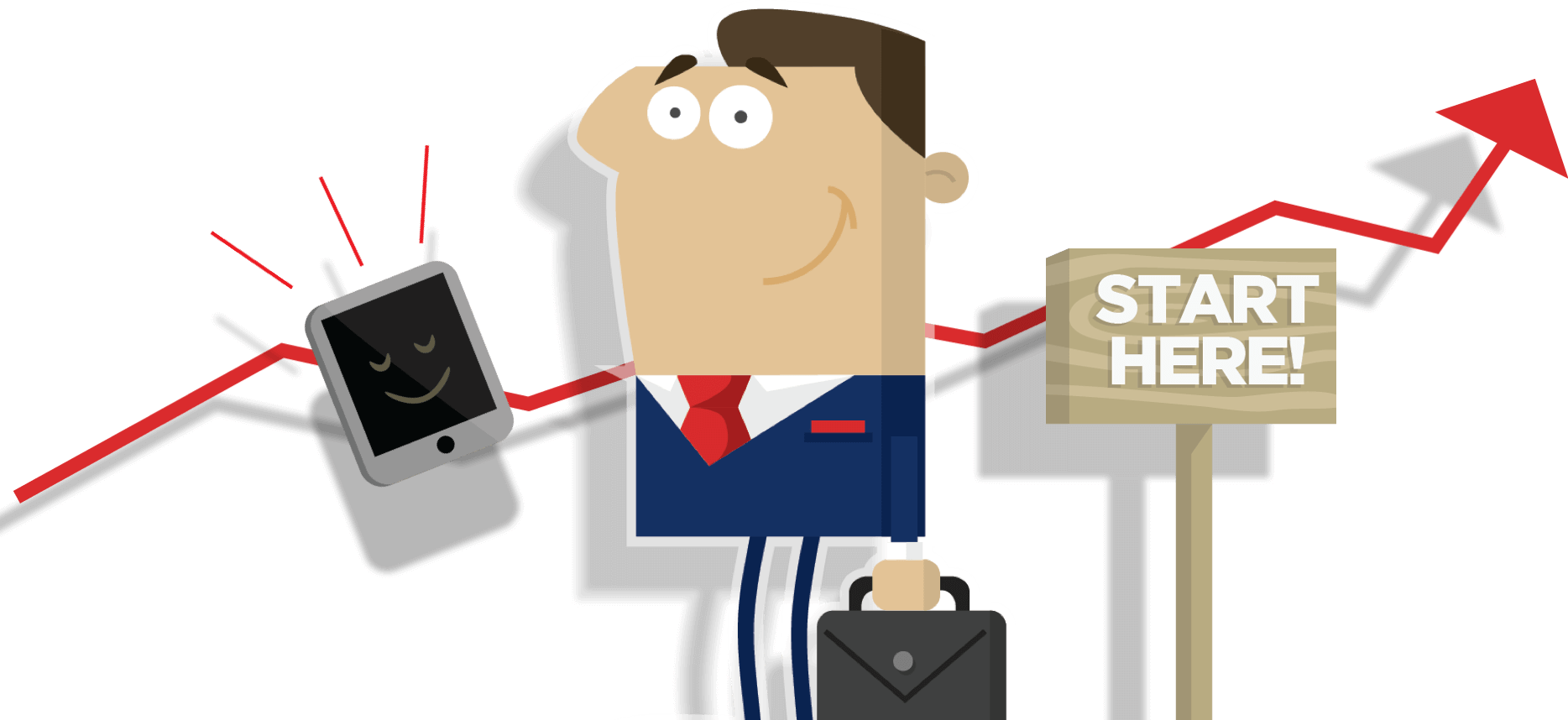 START HERE!