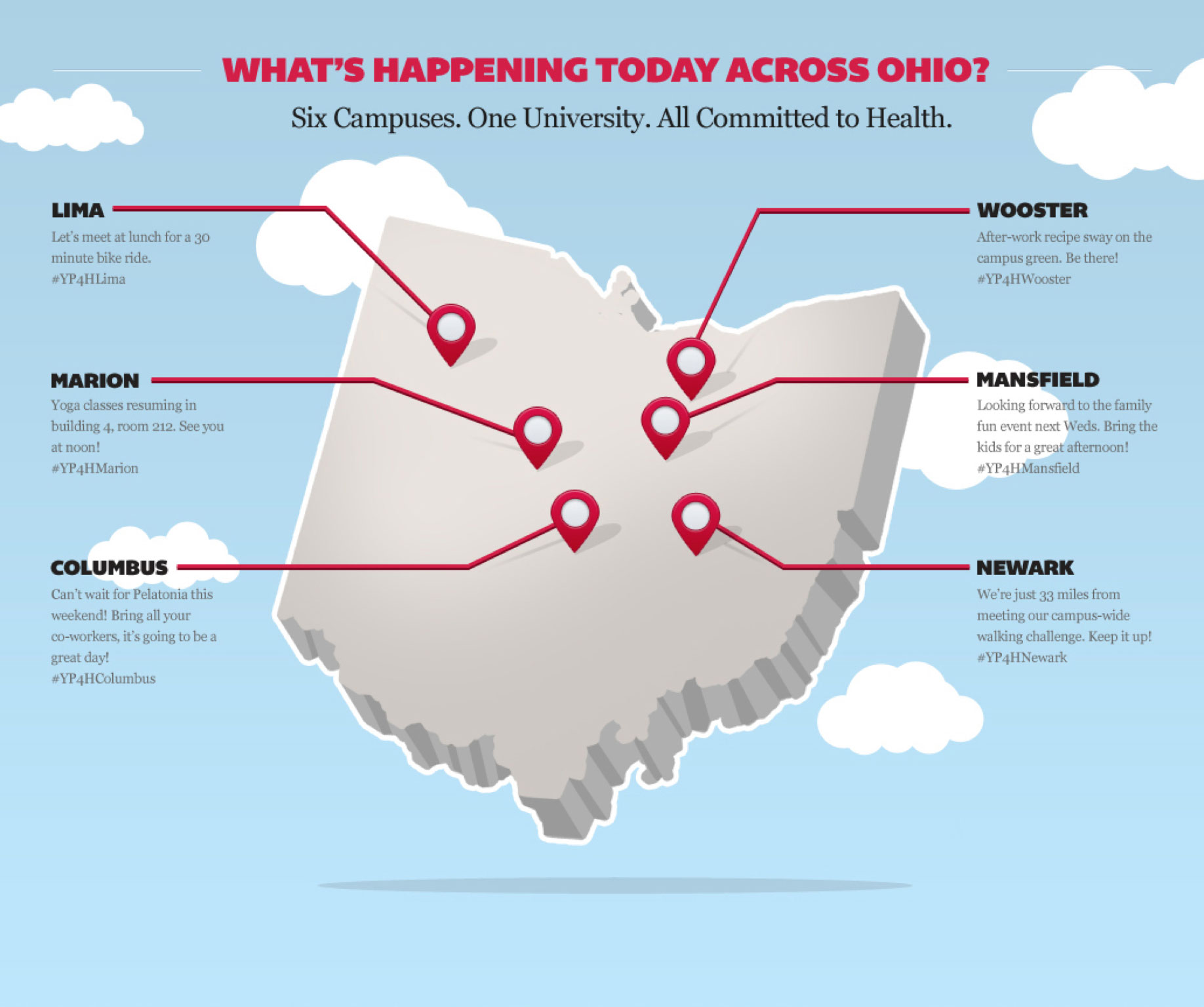 WHAT'S HAPPENING TODAY ACROSS OHIO?

Six Campuses. One University. All Committed to Health.

LIMA

Let's meet at lunch for a 30 minute bike ride.
#YP4HLima

MARION

Yoga classes resuming in building 4, room 212. See you at noon!
#YP4HMarion

COLUMBUS

Can't wait for Pelatonia this weekend! Bring all your co-workers, it's going to be a great day!
#YP4HColumbus

WOOSTER

After-work recipe sway on the campus green. Be there!
#YP4HWooster

MANSFIELD

Looking forward to the family fun event next Weds. Bring the kids for a great afternoon!
#YP4HMansfield

NEWARK

We're just 33 miles from meeting our campus-wide walking challenge. Keep it up!
#YP4HNewark