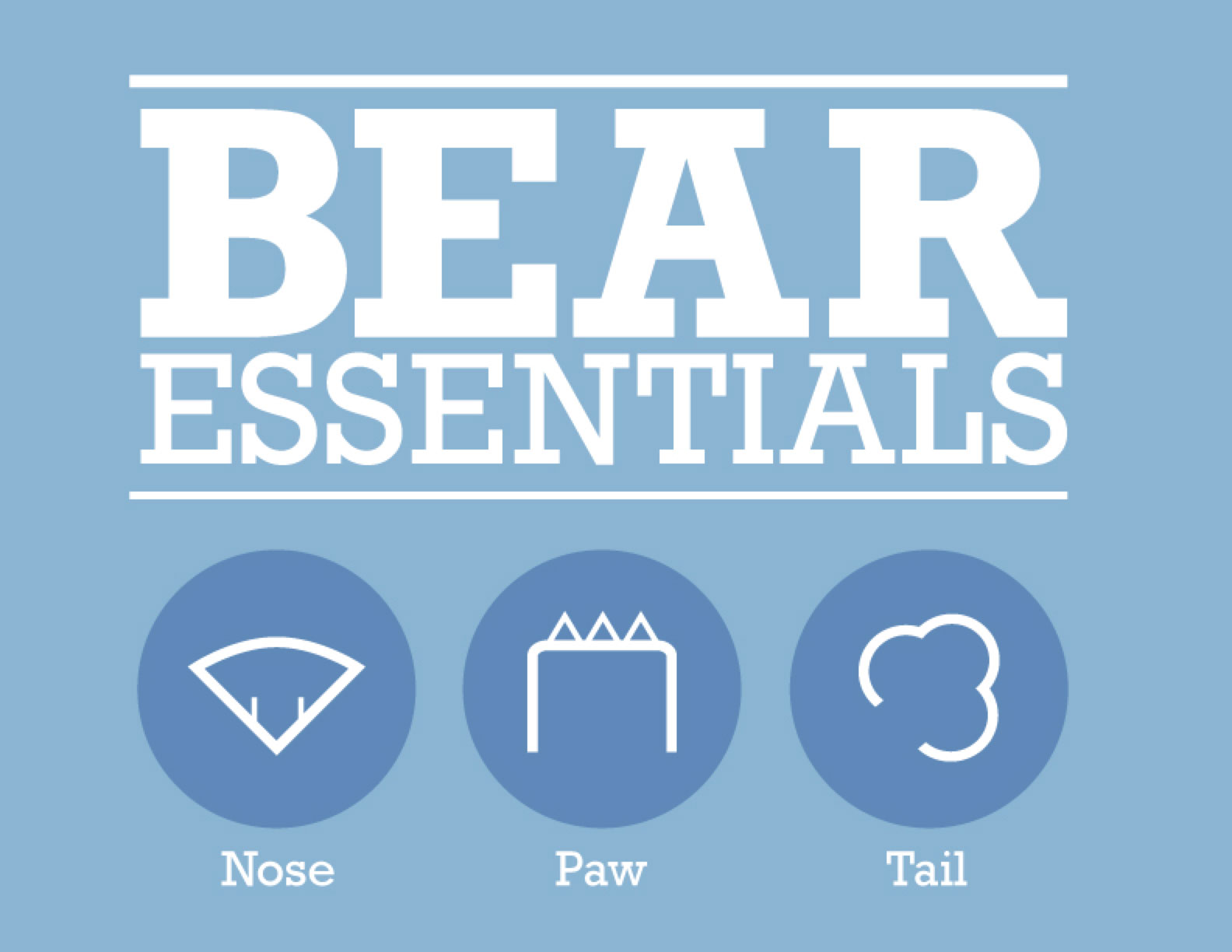 BEAR
ESSENTIALS

Nose

Paw

Tail